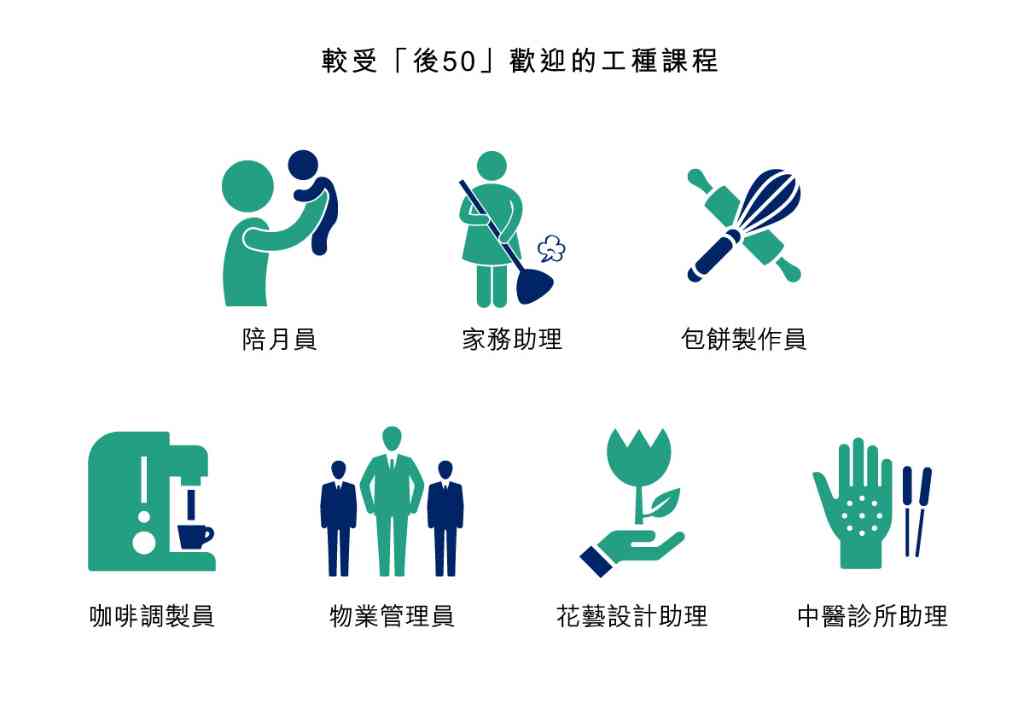 較受「後50」歡迎的工種課程

陪月員

家務助理

包餅製作員

咖啡調製員

物業管理員

花藝設計助理

中醫診所助理